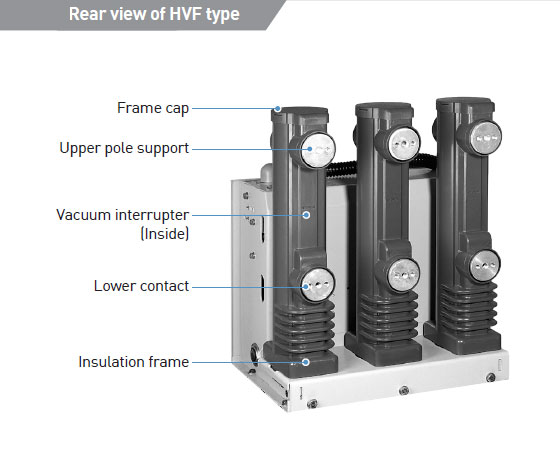 Rear view of HVF type

Frame cap

Upper pole support

Vacuum interrupter (Inside)

Lower contact

Insulation frame